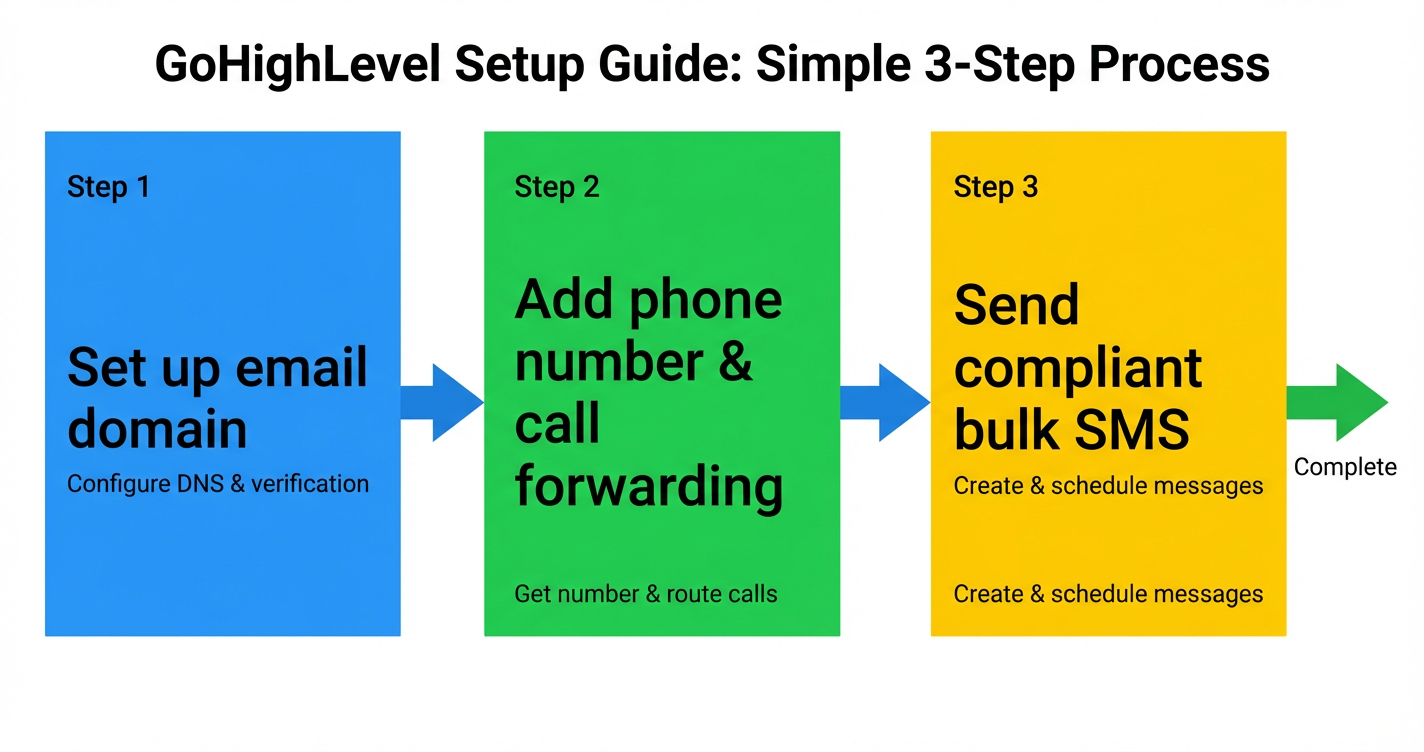 GoHighLevel Setup Guide: Simple 3-Step Process

Step 1

Set up email domain

Configure DNS & verification

Step 2

Add phone number & call forwarding

Get number & route calls

Step 3

Send compliant bulk SMS

Create & schedule messages

Create & schedule messages

Complete